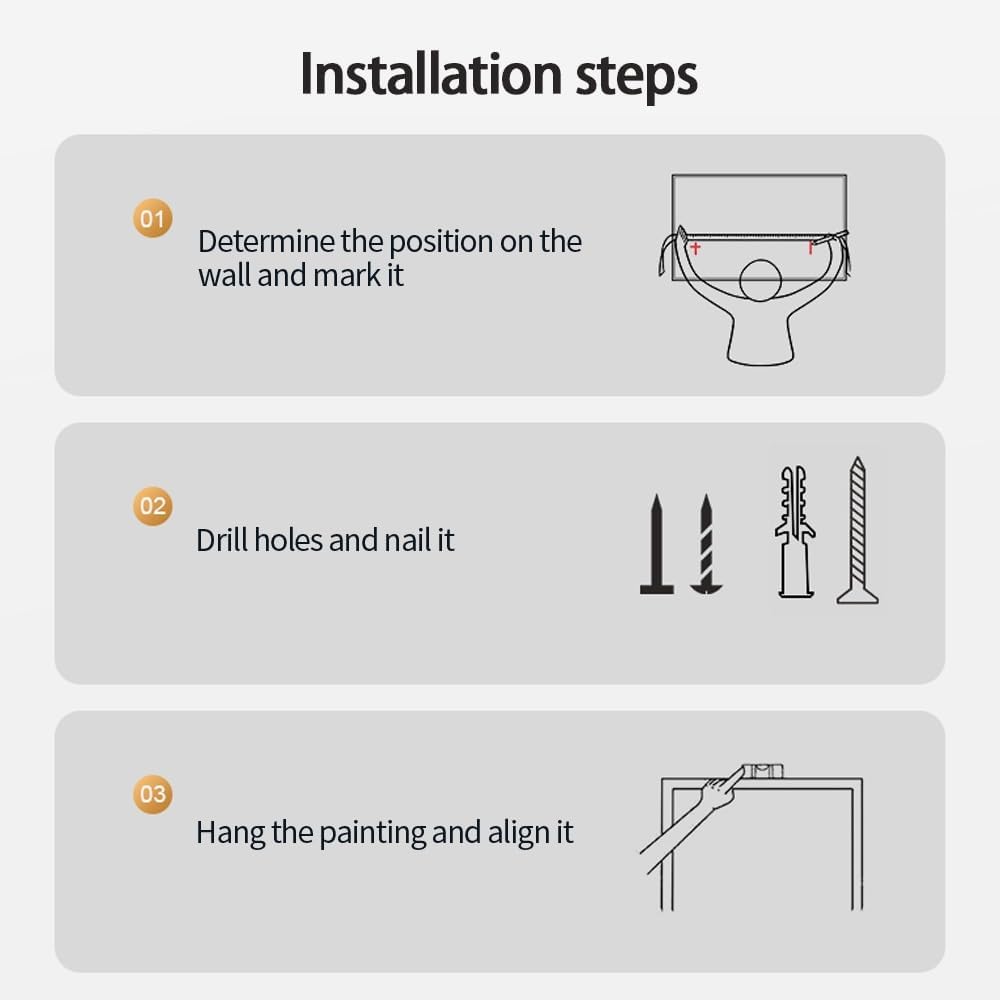 Installation steps

01

Determine the position on the wall and mark it

02

Drill holes and nail it

03

Hang the painting and align it