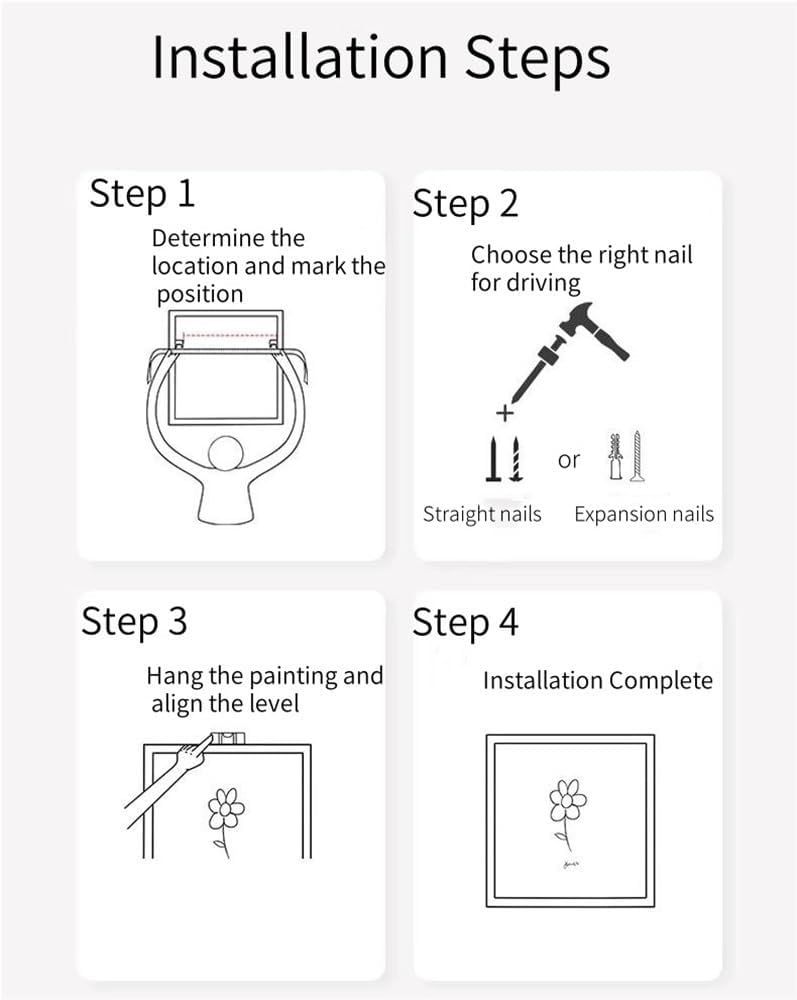 Installation Steps

Step 1

Determine the location and mark the position

Step 2

Choose the right nail for driving

+

or

Straight nails

Expansion nails

Step 3

Hang the painting and align the level

Step 4

Installation Complete