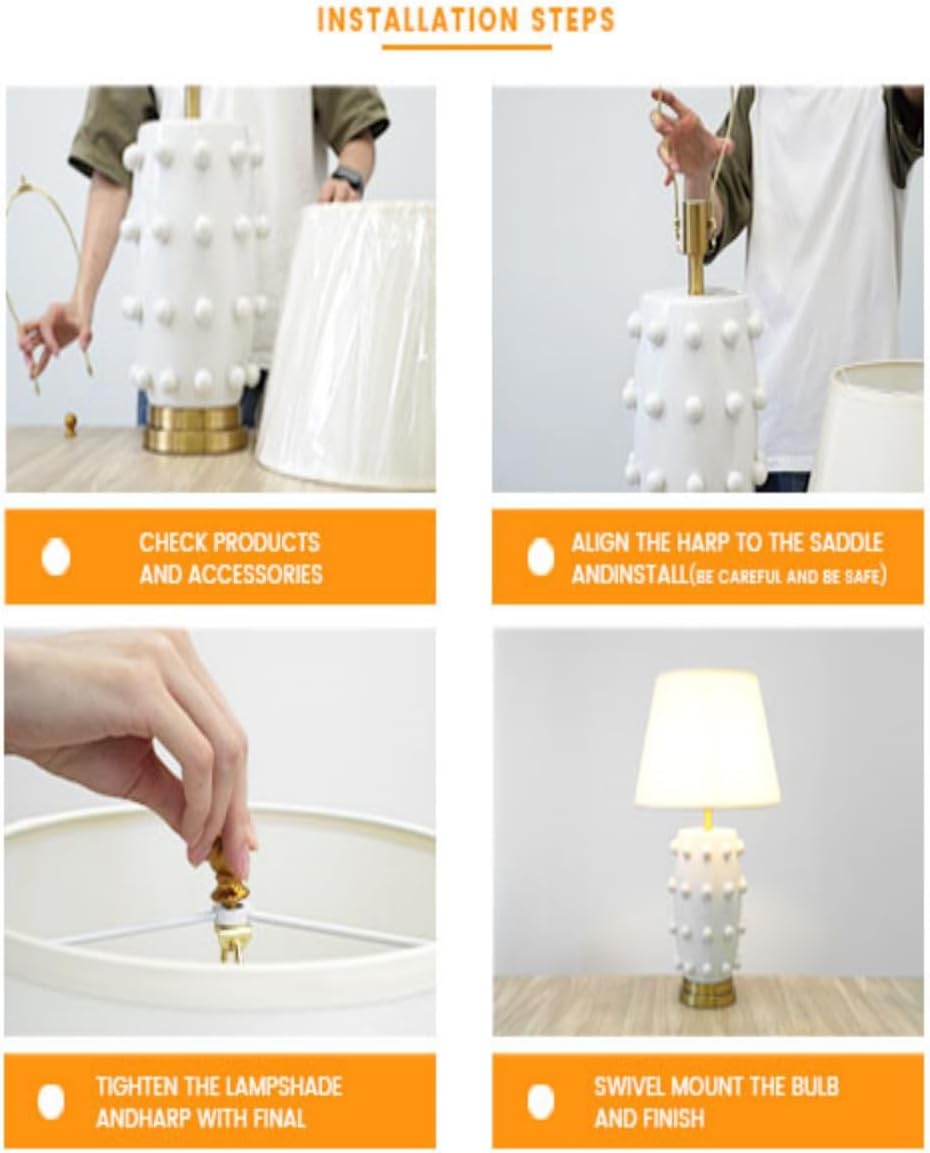 INSTALLATION STEPS

CHECK PRODUCTS AND ACCESSORIES

ALIGN THE HARP TO THE SADDLE ANDINSTALL(BE CAREFUL AND BE SAFE)

TIGHTEN THE LAMPSHADE ANDHARP WITH FINAL

SWIVEL MOUNT THE BULB AND FINISH