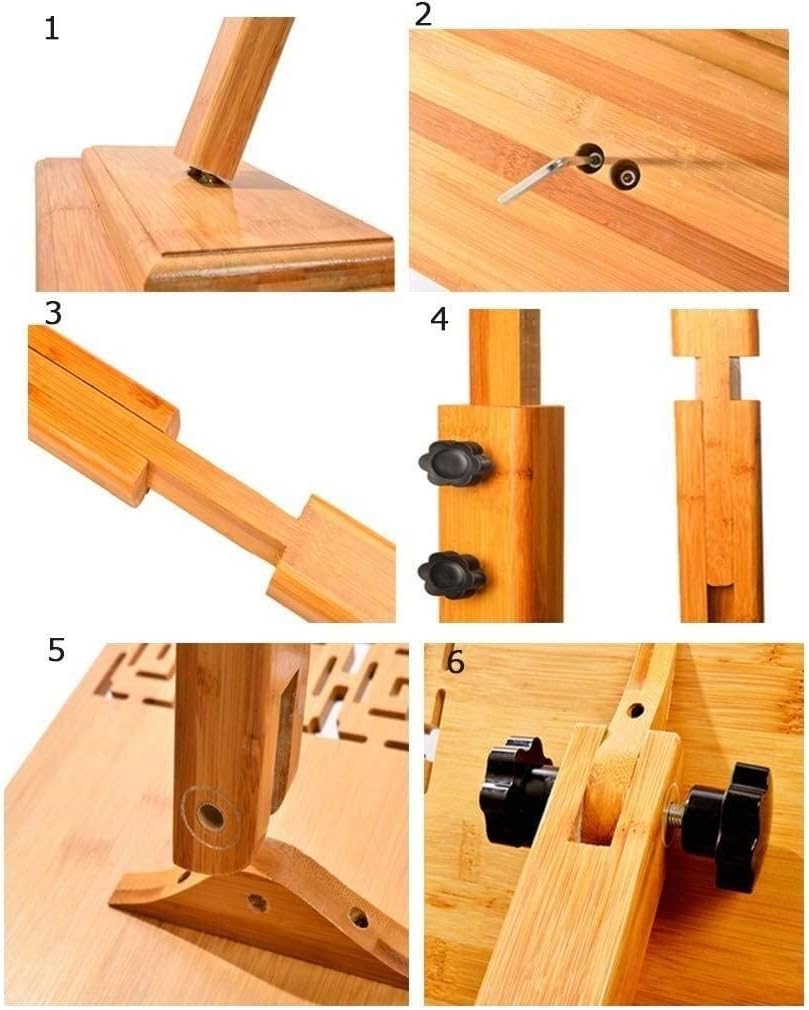 1
2
3
4
5
6