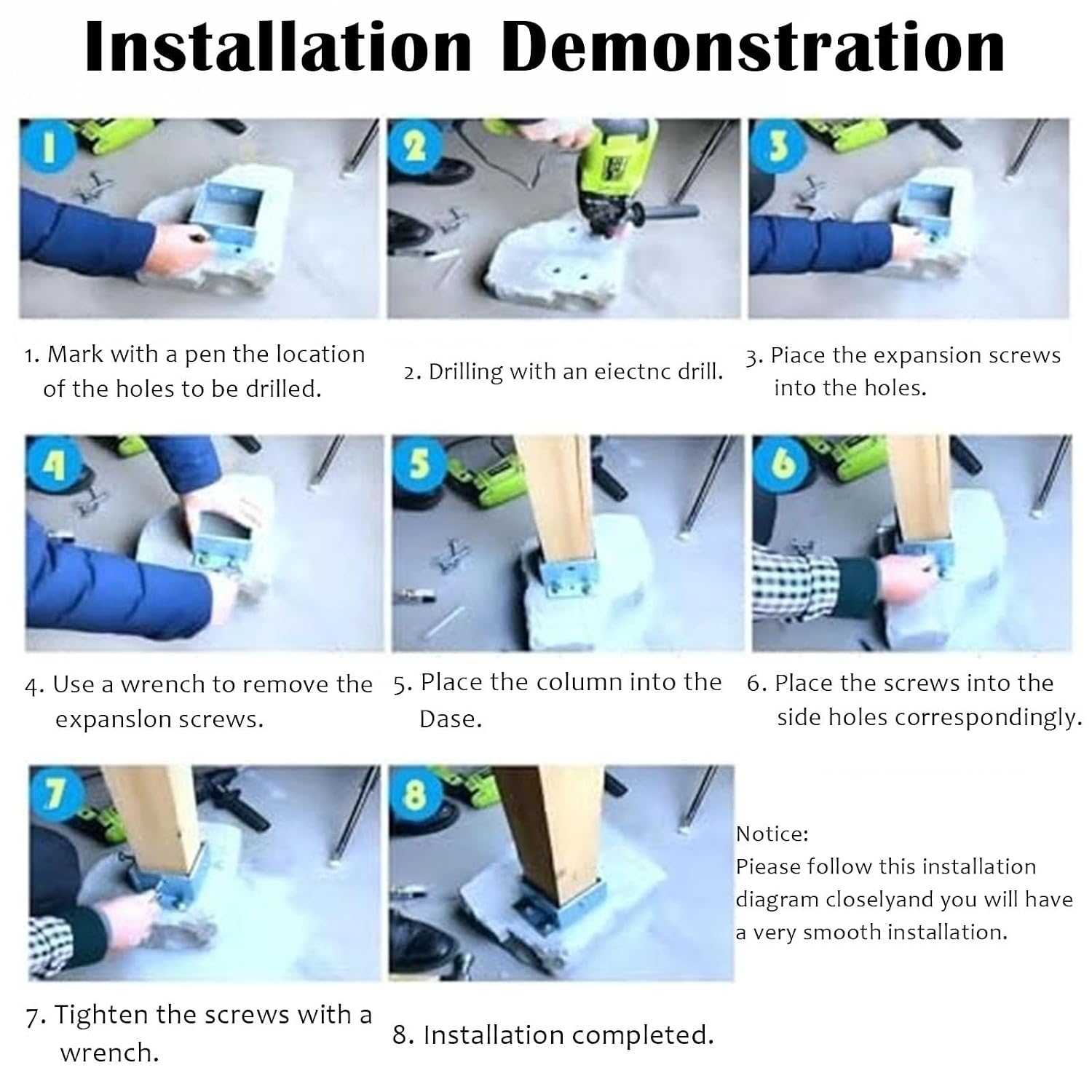 Installation Demonstration

1

2

3

1. Mark with a pen the location of the holes to be drilled.

2. Drilling with an eiectnc drill.

3. Piace the expansion screws into the holes.

4

5

6

4. Use a wrench to remove the expanslon screws.

5. Place the column into the Dase.

6. Place the screws into the side holes correspondingly.

7

8

Notice:
Piease follow this installation diagram closelyand you will have a very smooth installation.

7. Tighten the screws with a wrench.

8. Installation completed.