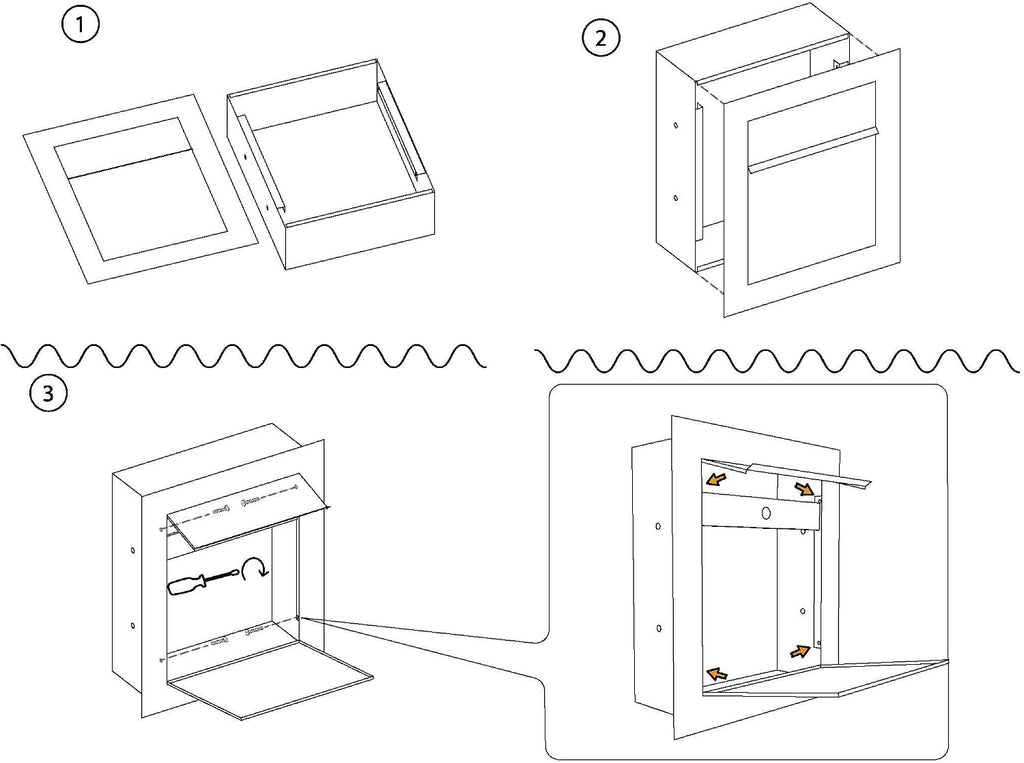 1

2

3