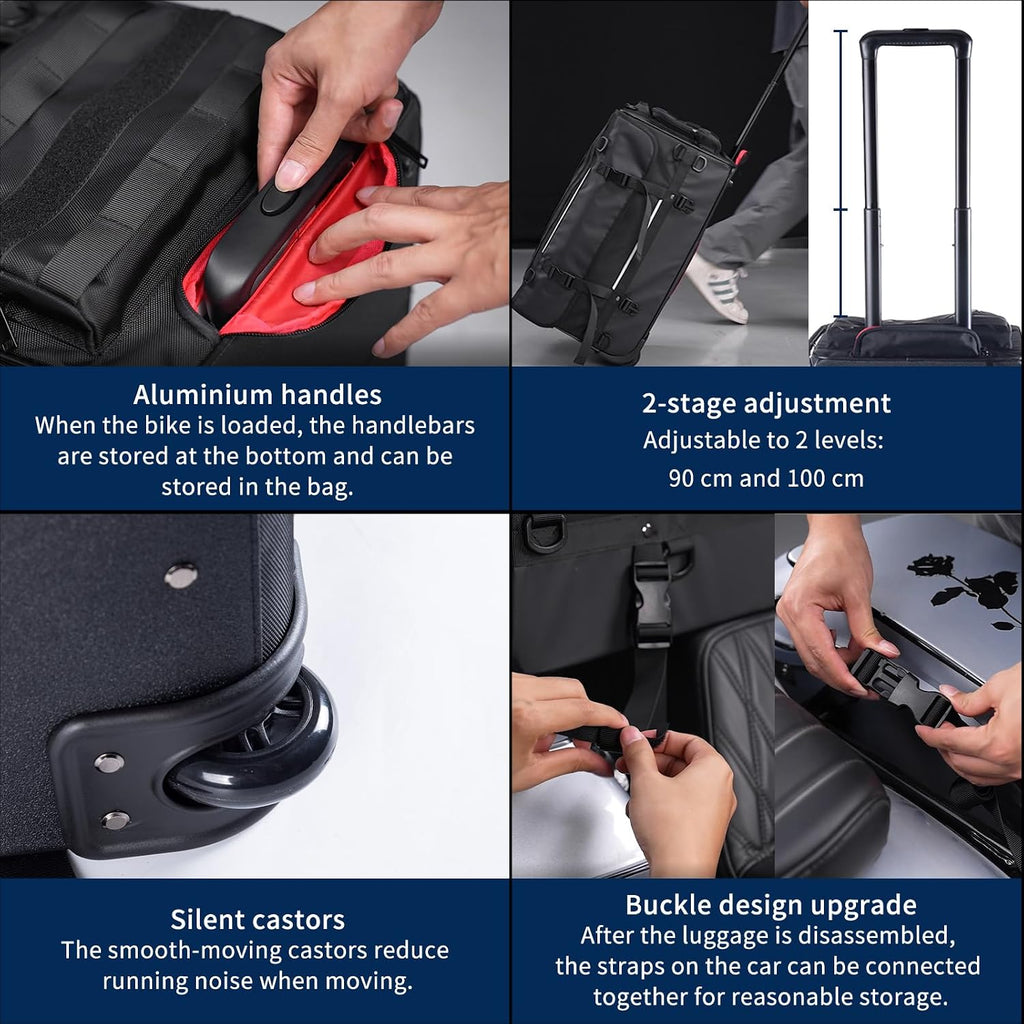 Aluminium handles
When the bike is loaded, the handlebars are stored at the bottom and can be stored in the bag.

2-stage adjustment
Adjustable to 2 levels:
90 cm and 100 cm

Silent castors
The smooth-moving castors reduce running noise when moving.

Buckle design upgrade
After the luggage is disassembled, the straps on the car can be connected together for reasonable storage.