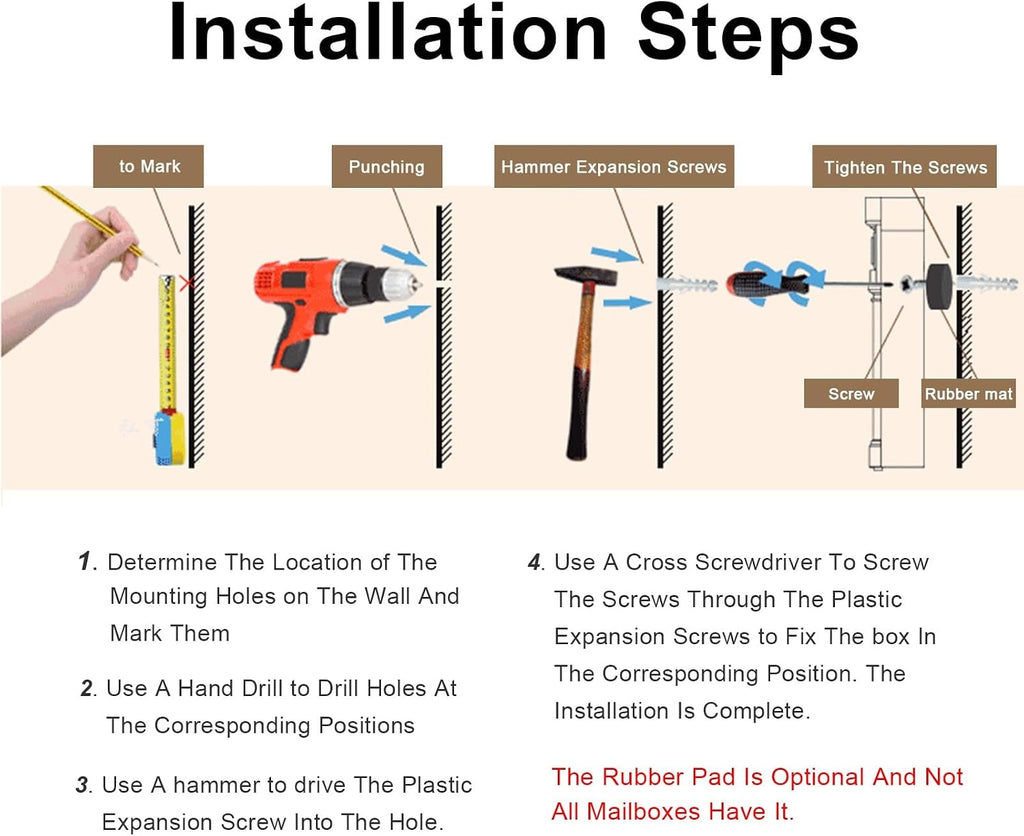 Installation Steps

to Mark

Punching

Hammer Expansion Screws

Tighten The Screws

Screw

Rubber mat

1. Determine The Location of The Mounting Holes on The Wall And Mark Them

2. Use A Hand Drill to Drill Holes At The Corresponding Positions

3. Use A hammer to drive The Plastic Expansion Screw Into The Hole.

4. Use A Cross Screwdriver To Screw The Screws Through The Plastic Expansion Screws to Fix The box In The Corresponding Position. The Installation Is Complete.

The Rubber Pad Is Optional And Not All Mailboxes Have It.