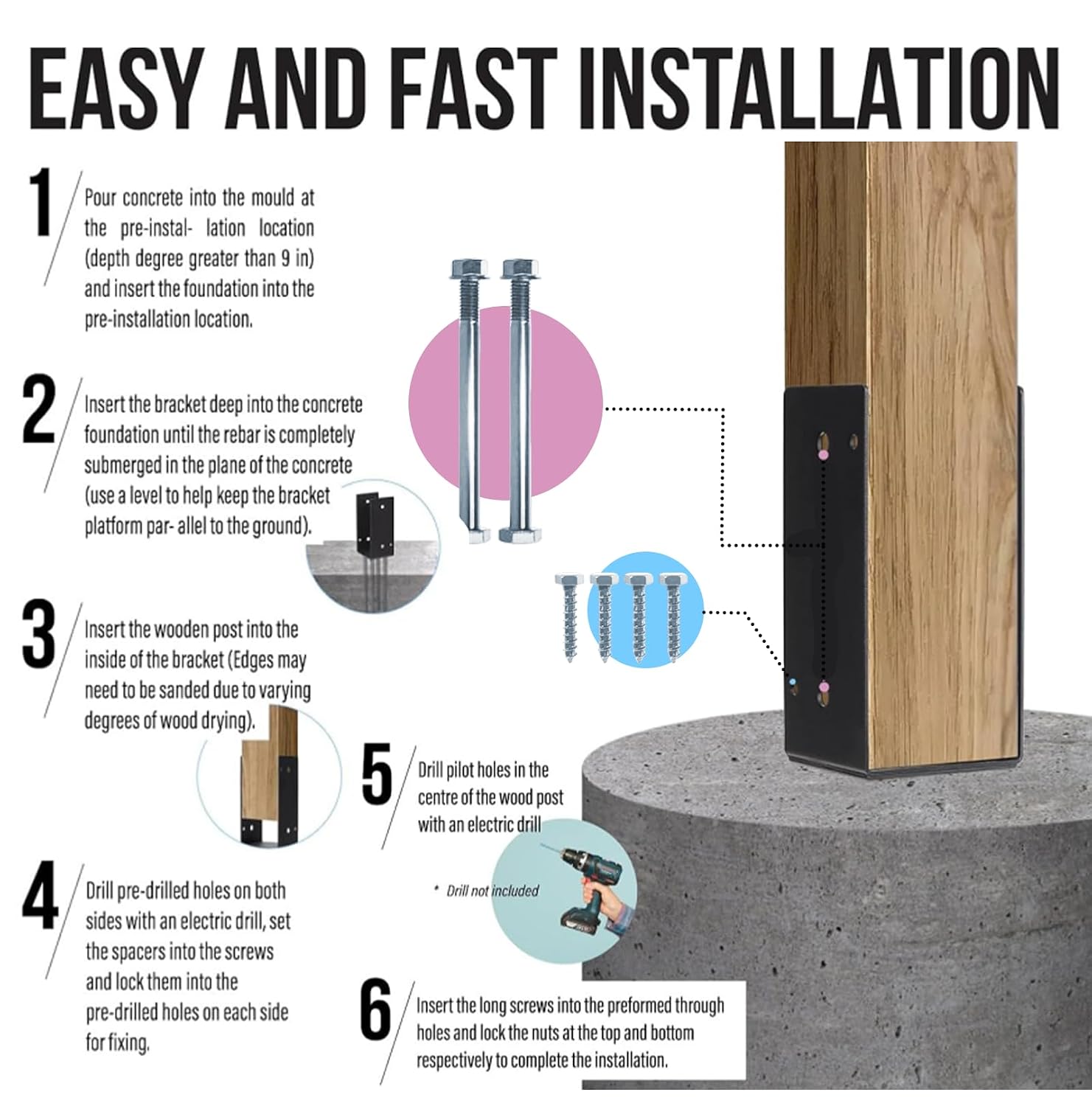 EASY AND FAST INSTALLATION

1 Pour concrete into the mould at the pre-instal- lation location (depth degree greater than 9 in) and insert the foundation into the pre-installation location.

2 Insert the bracket deep into the concrete foundation until the rebar is completely submerged in the plane of the concrete (use a level to help keep the bracket platform par- allel to the ground).

3 Insert the wooden post into the inside of the bracket (Edges may need to be sanded due to varying degrees of wood drying).

4 Drill pre-drilled holes on both sides with an electric drill, set the spacers into the screws and lock them into the pre-drilled holes on each side for fixing.

5 Drill pilot holes in the centre of the wood post with an electric drill

* Drill not included

6 Insert the long screws into the preformed through holes and lock the nuts at the top and bottom respectively to complete the installation.