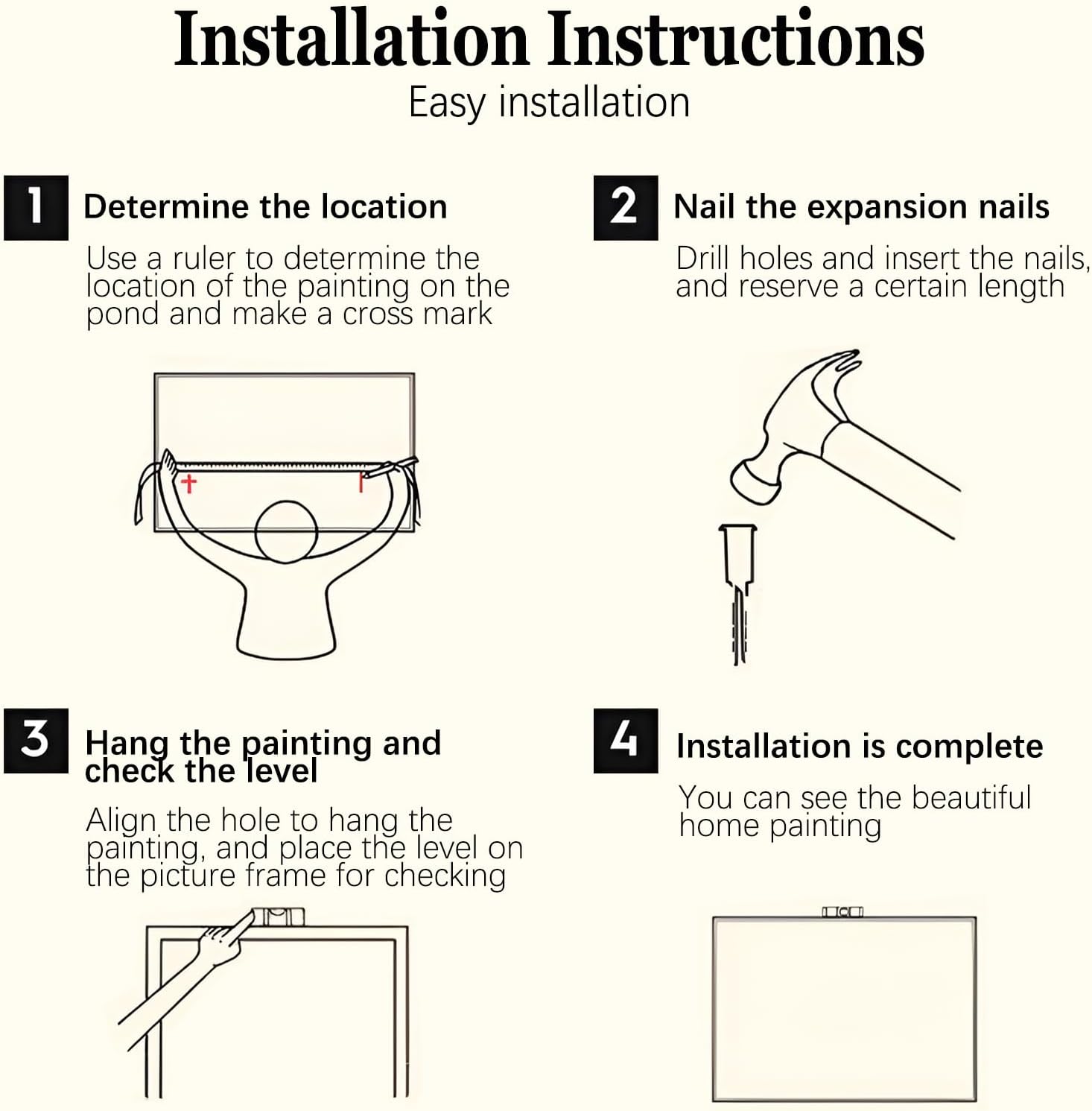 Installation Instructions

Easy installation

1 Determine the location

Use a ruler to determine the location of the painting on the pond and make a cross mark

2 Nail the expansion nails

Drill holes and insert the nails, and reserve a certain length

3 Hang the painting and check the level

Align the hole to hang the painting, and place the level on the picture frame for checking

4 Installation is complete

You can see the beautiful home painting