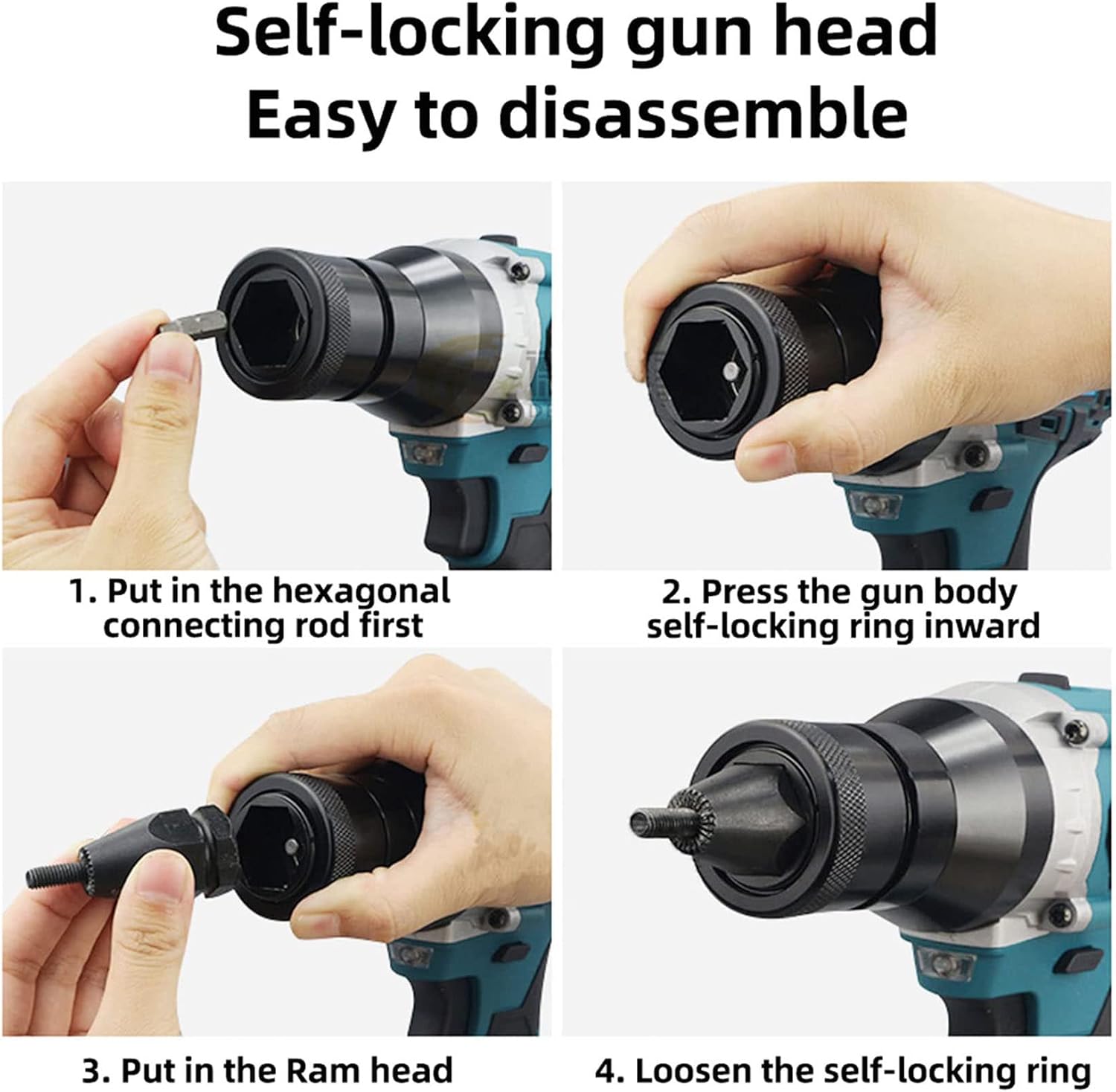 Self-locking gun head
Easy to disassemble

1. Put in the hexagonal connecting rod first

2. Press the gun body self-locking ring inward

3. Put in the Ram head

4. Loosen the self-locking ring