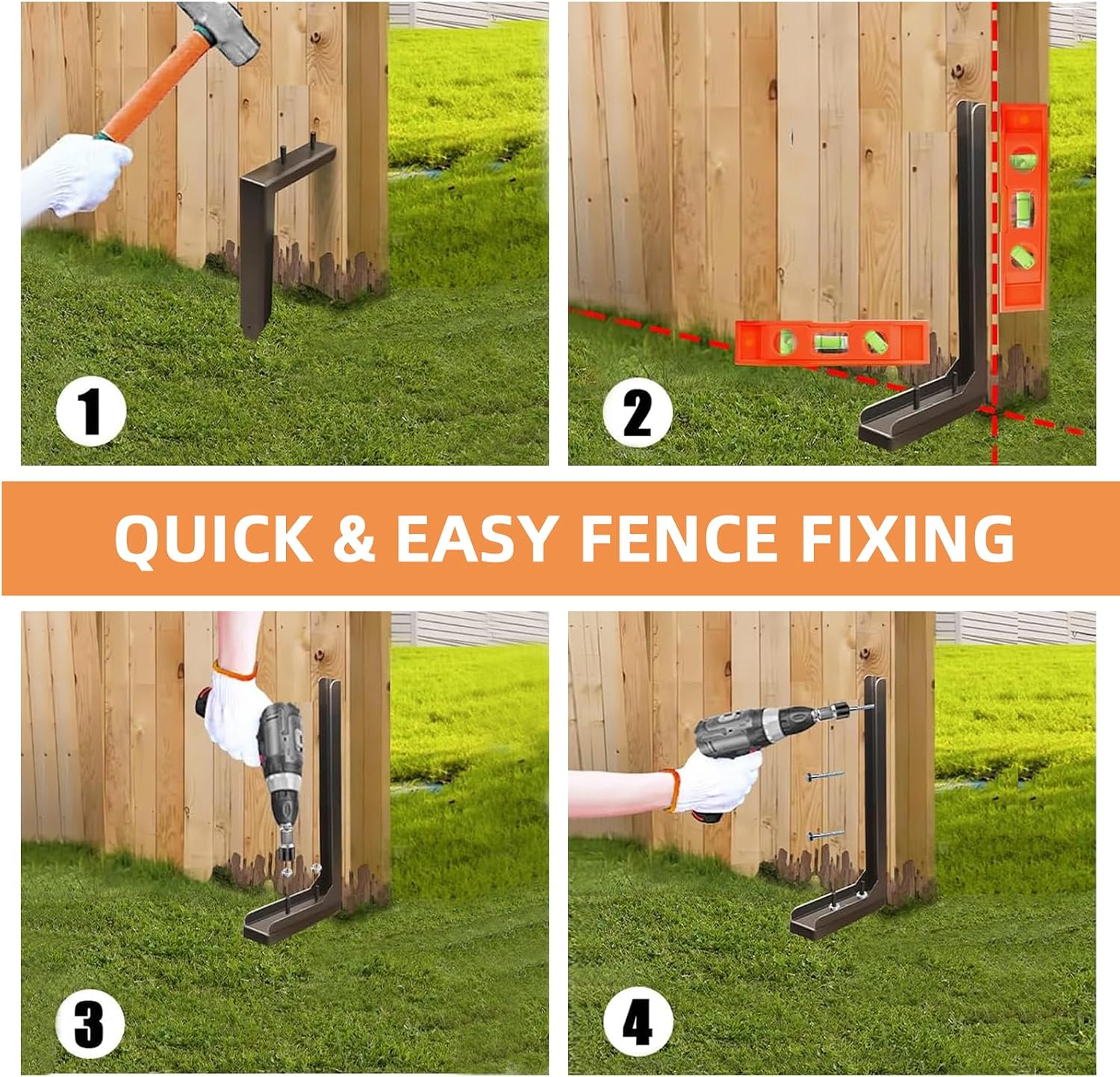 1

2

QUICK & EASY FENCE FIXING

3

4